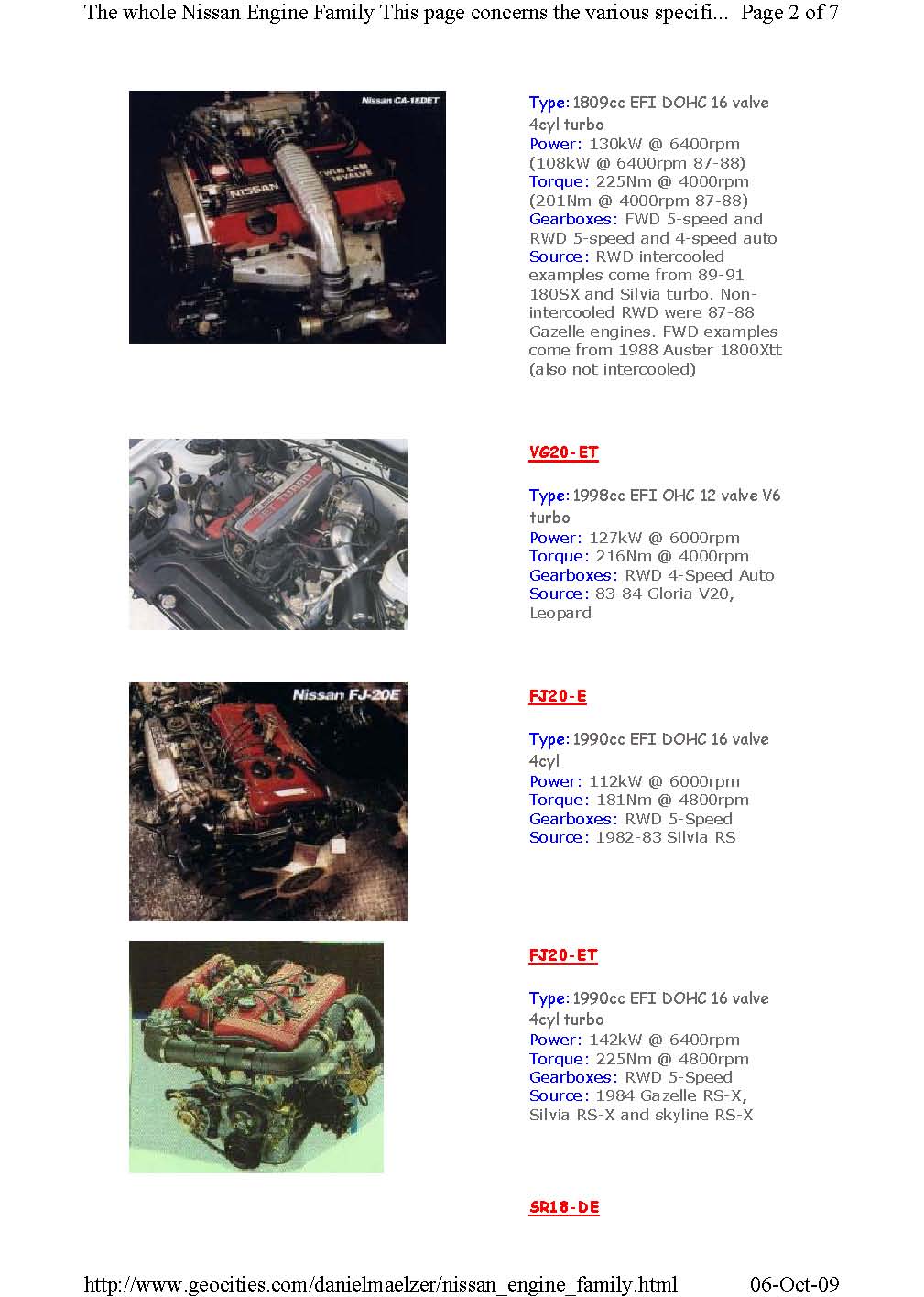 The whole Nissan Engine Family This page concerns the various specifi... Page 2 of 7

Nissan CA-18DET

NISSAN TWIN CAM 16VALVE

Type: 1809cc EFI DOHC 16 valve 4cyl turbo
Power: 130kW @ 6400rpm (108kW @ 6400rpm 87-88)
Torque: 225Nm @ 4000rpm (201Nm @ 4000rpm 87-88)
Gearboxes: FWD 5-speed and RWD 5-speed and 4-speed auto
Source: RWD intercooled examples come from 89-91 180SX and Silvia turbo. Non-intercooled RWD were 87-88 Gazelle engines. FWD examples come from 1988 Auster 1800Xtt (also not intercooled)

VG20-ET

Type: 1998cc EFI OHC 12 valve V6 turbo
Power: 127kW @ 6000rpm
Torque: 216Nm @ 4000rpm
Gearboxes: RWD 4-Speed Auto
Source: 83-84 Gloria V20, Leopard

Nissan FJ-20E

FJ20-E

Type: 1990cc EFI DOHC 16 valve 4cyl
Power: 112kW @ 6000rpm
Torque: 181Nm @ 4800rpm
Gearboxes: RWD 5-Speed
Source: 1982-83 Silvia RS

FJ20-ET

Type: 1990cc EFI DOHC 16 valve 4cyl turbo
Power: 142kW @ 6400rpm
Torque: 225Nm @ 4800rpm
Gearboxes: RWD 5-Speed
Source: 1984 Gazelle RS-X, Silvia RS-X and skyline RS-X

SR18-DE

http://www.geocities.com/danielmaelzer/nissan_engine_family.html 06-Oct-09